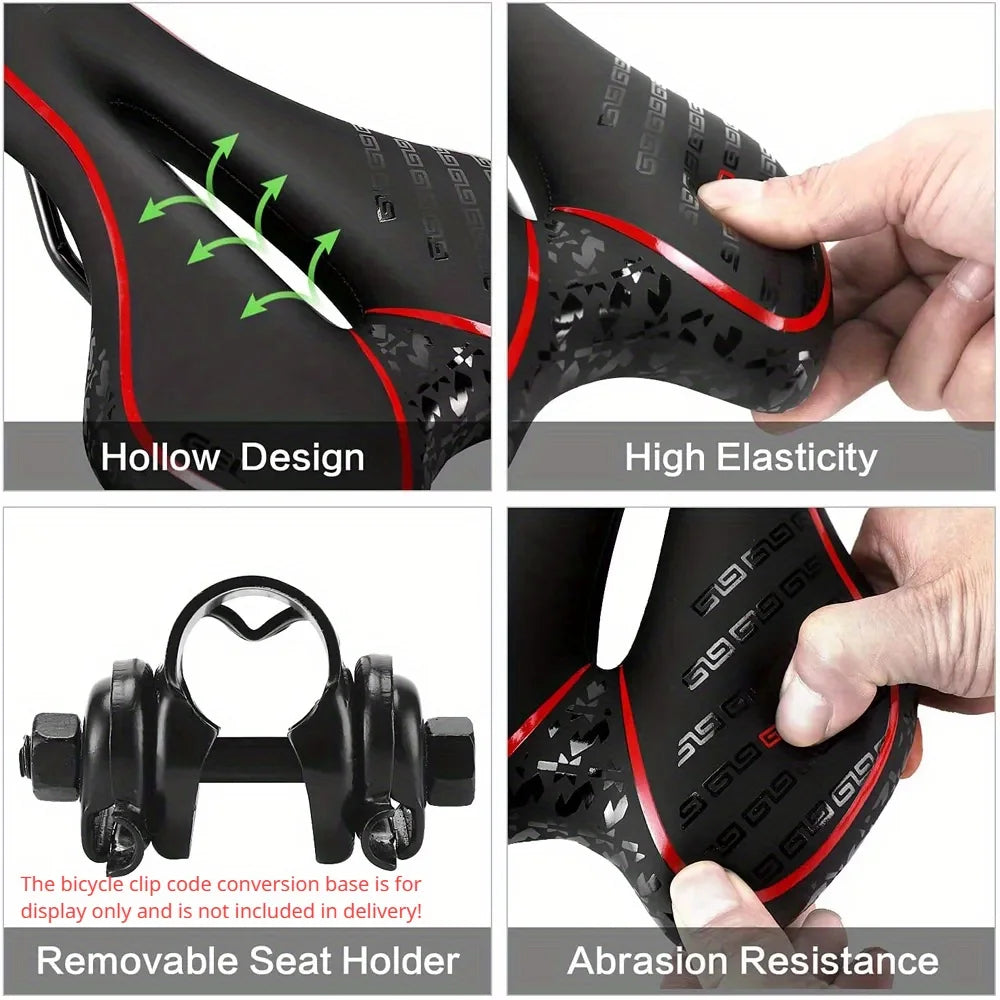 Hollow Design

High Elasticity

The bicycle clip code conversion base is for display only and is not included in delivery!

Removable Seat Holder

Abrasion Resistance